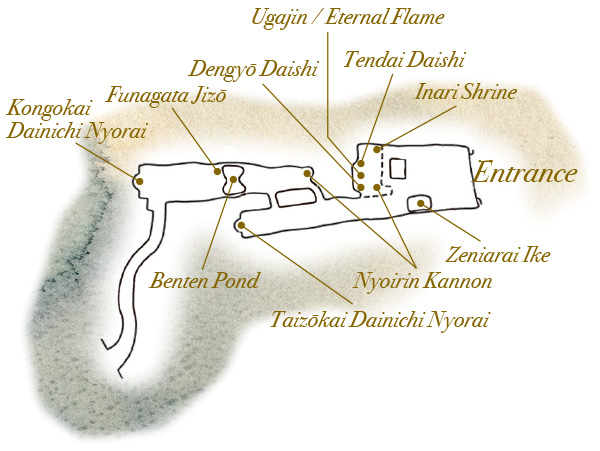 Ugajin / Eternal Flame

Tendai Daishi

Dengyō Daishi

Inari Shrine

Funagata Jizō

Kongokai Dainichi Nyorai

Entrance

Zeniarai Ike

Benten Pond

Nyoirin Kannon

Taizōkai Dainichi Nyorai